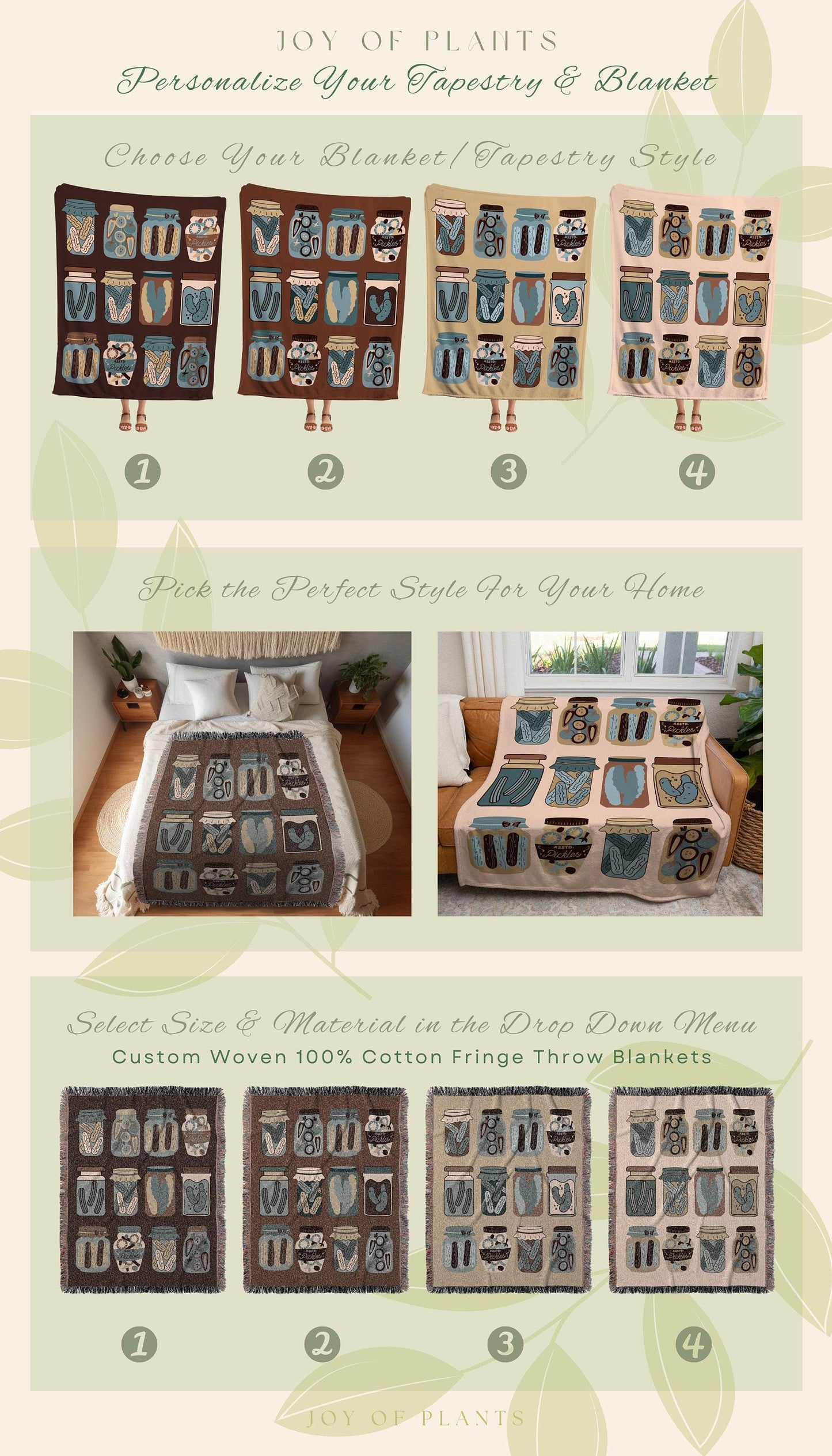 JOY OF PLANTS

Personalize Your Tapestry & Blanket

Choose Your Blanket/Tapestry Style

1 2 3 4

Pick the Perfect Style For Your Home

Select Size & Material in the Drop Down Menu

Custom Woven 100% Cotton Fringe Throw Blankets

1 2 3 4

JOY OF PLANTS