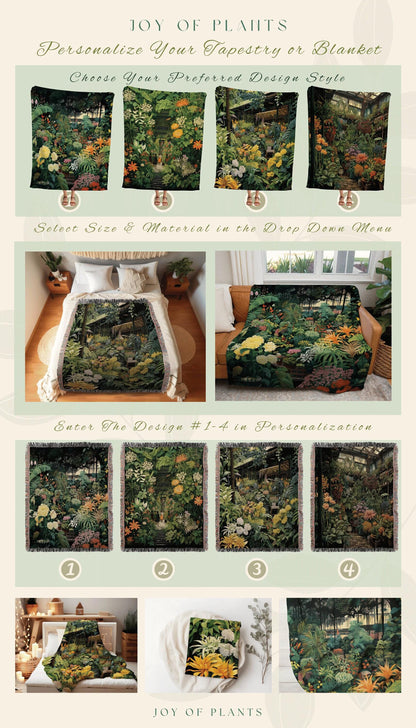 JOY OF PLANTS

Personalize Your Tapestry or Blanket

Choose Your Preferred Design Style

Select Size & Material in the Drop Down Menu

Enter The Design #1-4 in Personalization

1

2

3

4

JOY OF PLANTS