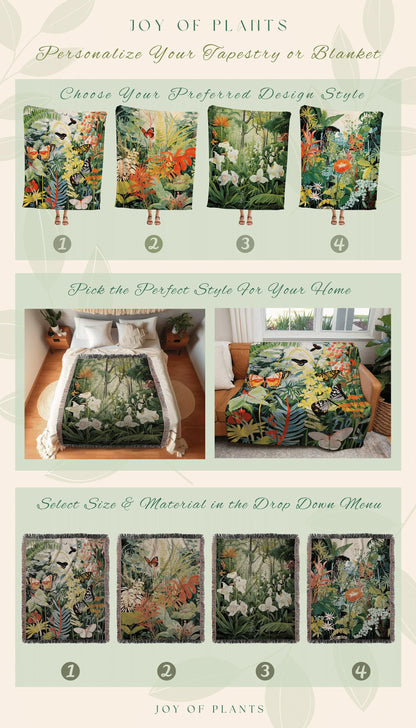 JOY OF PLANTS

Personalize Your Tapestry or Blanket

Choose Your Preferred Design Style

1
2
3
4

Pick the Perfect Style For Your Home

Select Size & Material in the Drop Down Menu

1
2
3
4

JOY OF PLANTS