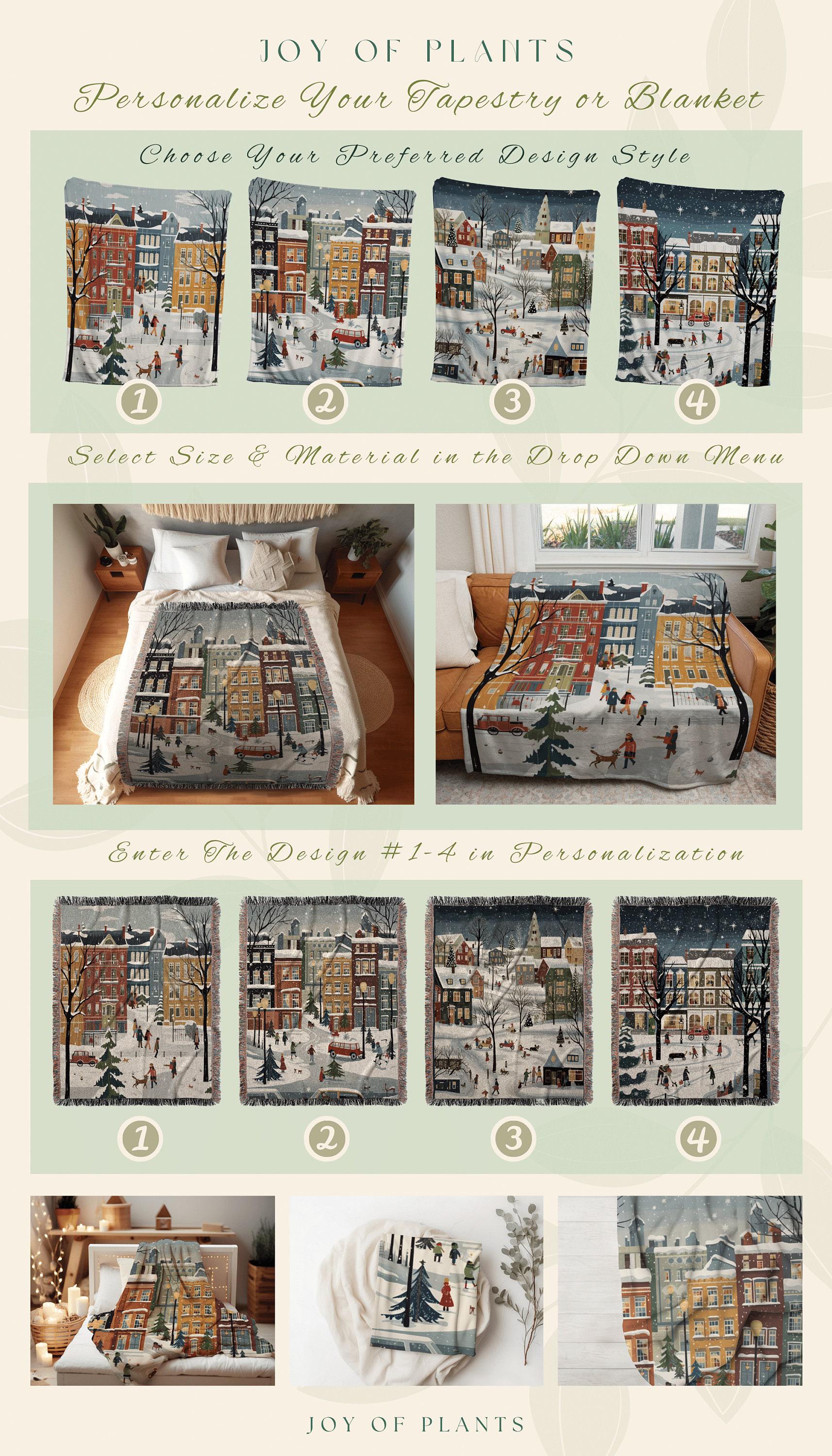 JOY OF PLANTS

Personalize Your Tapestry or Blanket

Choose Your Preferred Design Style

1

2

3

4

Select Size & Material in the Drop Down Menu

Enter The Design #1-4 in Personalization

1

2

3

4

JOY OF PLANTS