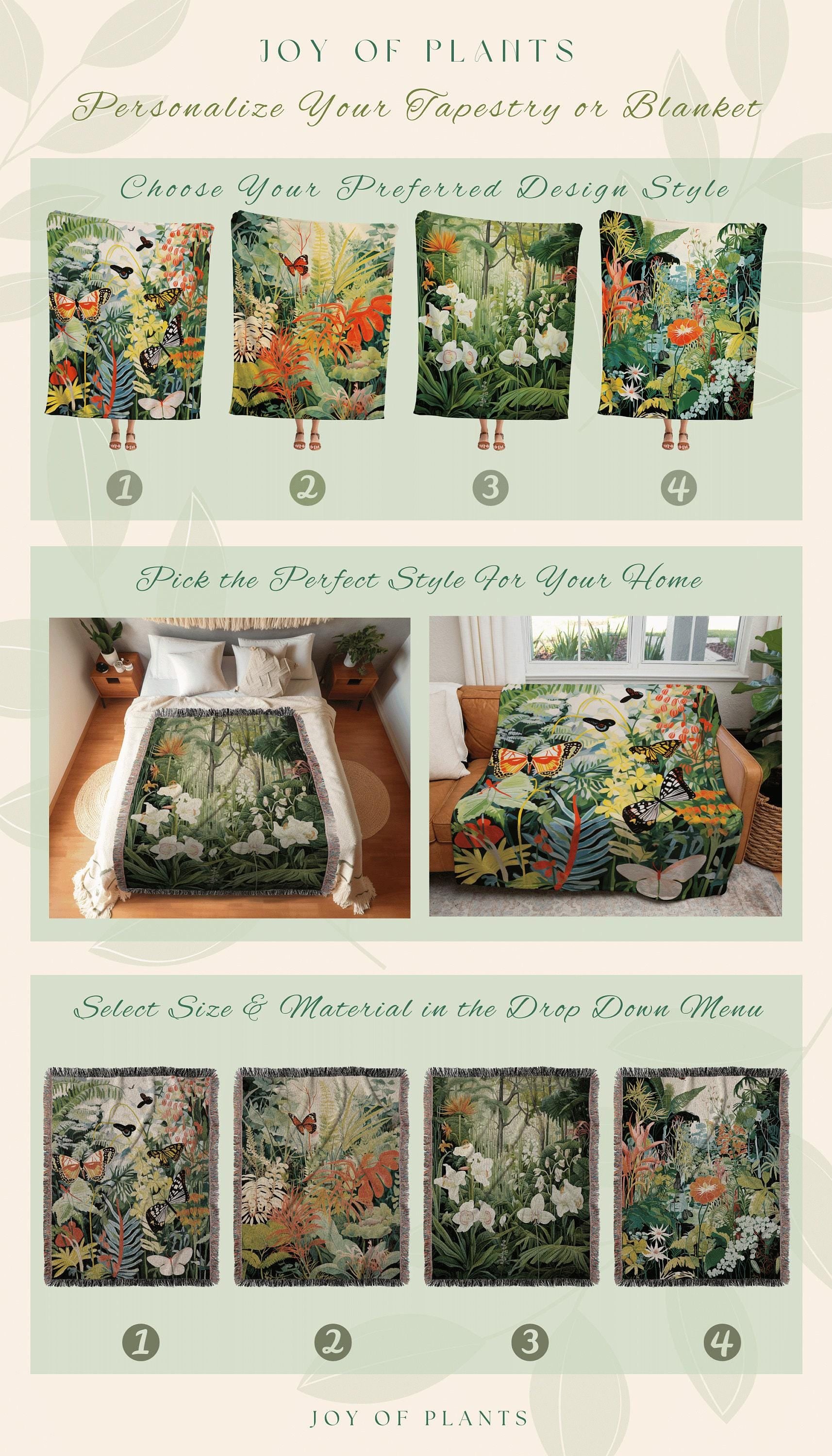 JOY OF PLANTS

Personalize Your Tapestry or Blanket

Choose Your Preferred Design Style

1

2

3

4

Pick the Perfect Style For Your Home

Select Size & Material in the Drop Down Menu

1

2

3

4

JOY OF PLANTS