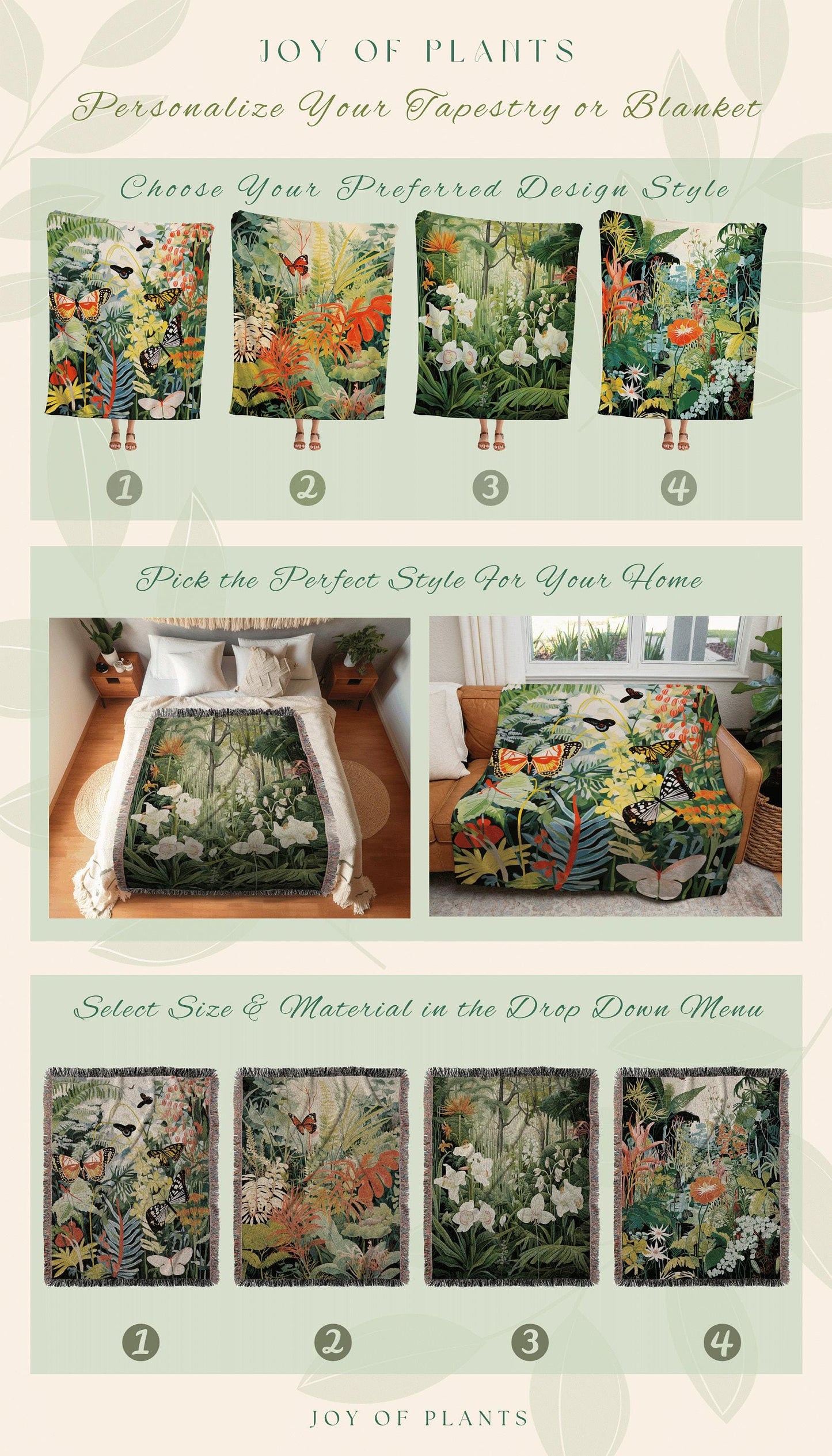 JOY OF PLANTS

Personalize Your Tapestry or Blanket

Choose Your Preferred Design Style

1 2 3 4

Pick the Perfect Style For Your Home

Select Size & Material in the Drop Down Menu

1 2 3 4

JOY OF PLANTS