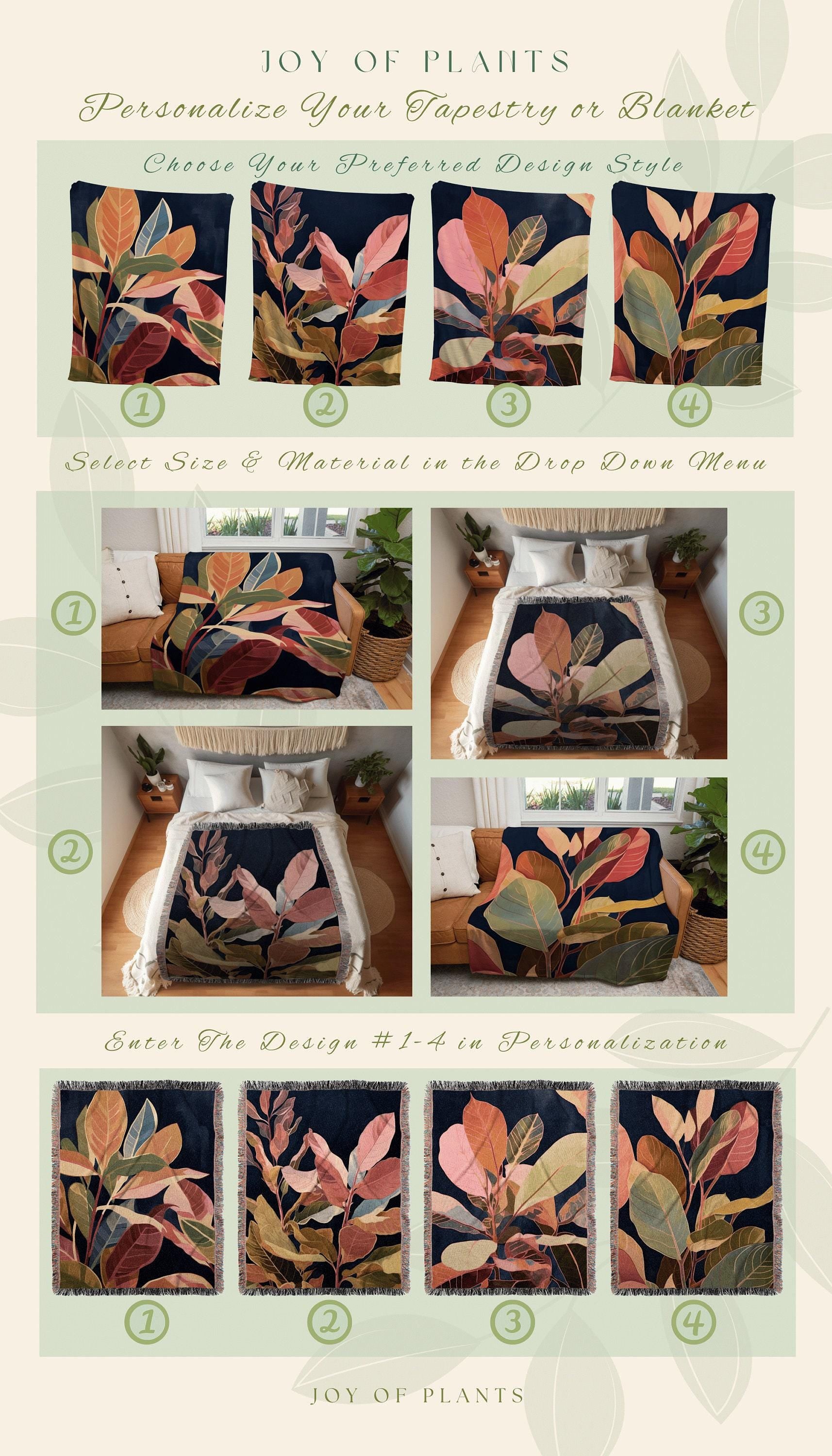 JOY OF PLANTS

Personalize Your Tapestry or Blanket

Choose Your Preferred Design Style

1 2 3 4

Select Size & Material in the Drop Down Menu

1 3

2 4

Enter The Design #1-4 in Personalization

1 2 3 4

JOY OF PLANTS