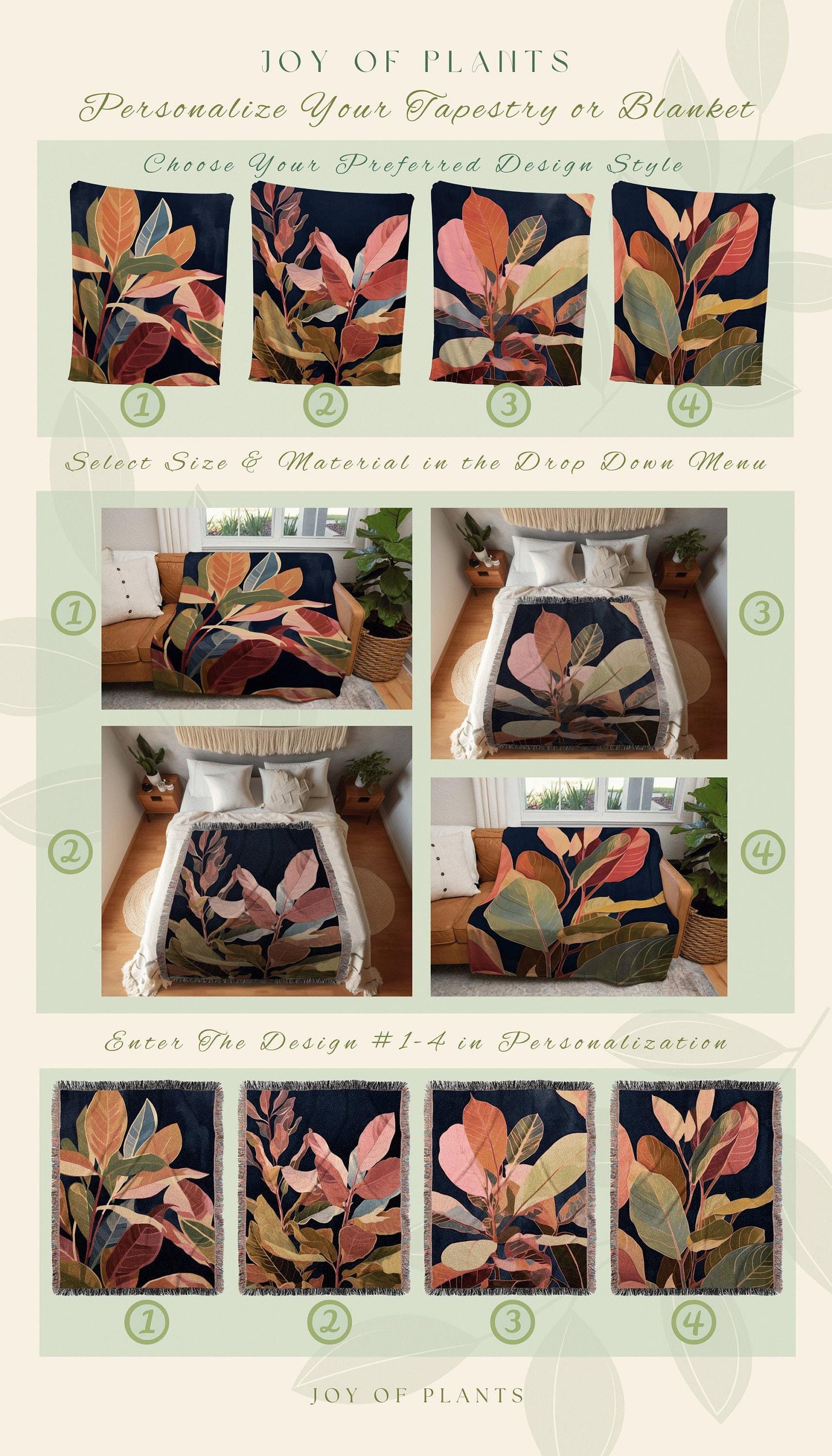 JOY OF PLANTS

Personalize Your Tapestry or Blanket

Choose Your Preferred Design Style

1 2 3 4

Select Size & Material in the Drop Down Menu

1

3

2

4

Enter The Design #1-4 in Personalization

1 2 3 4

JOY OF PLANTS