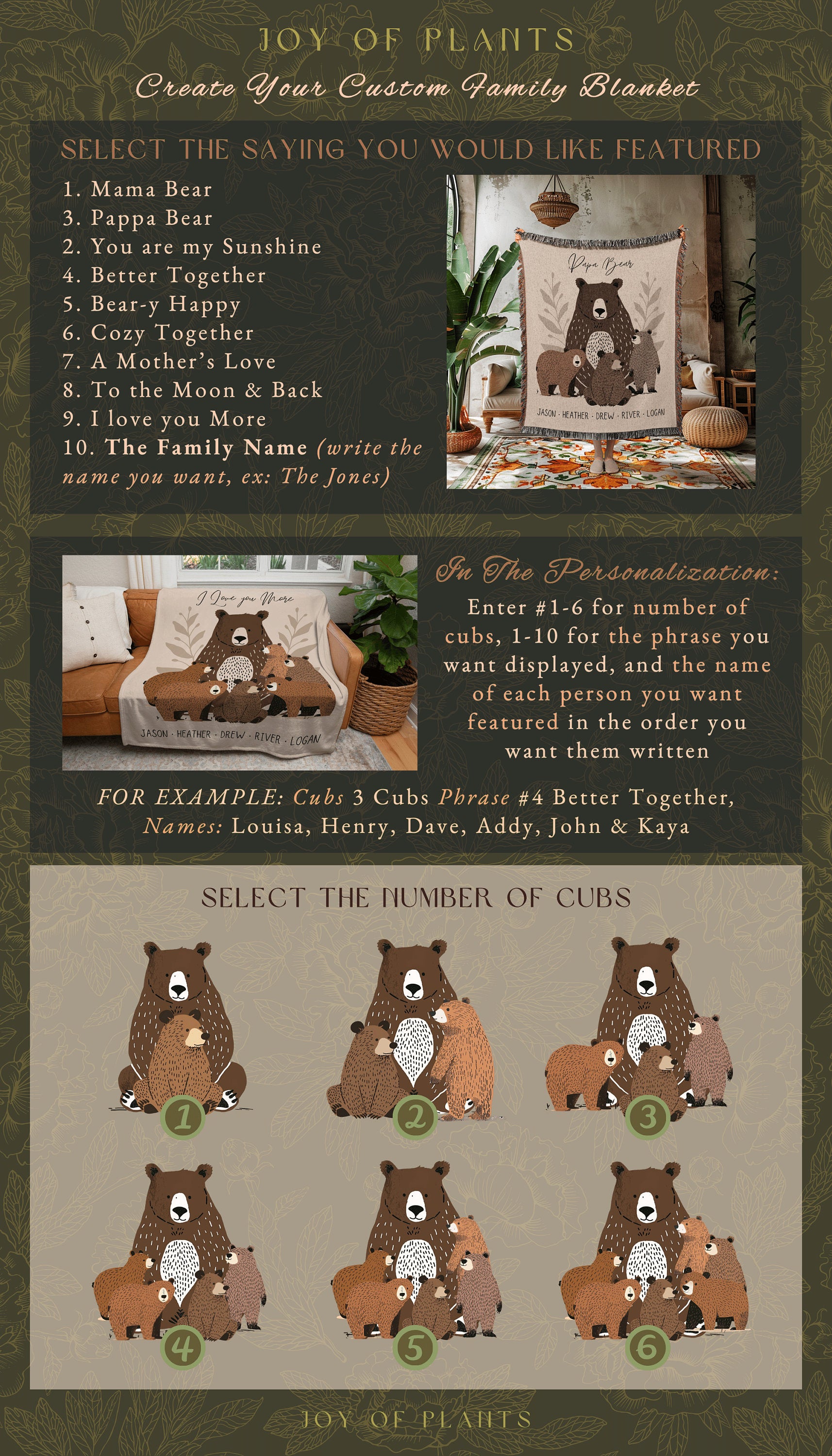 JOY OF PLANTS

Create Your Custom Family Blanket

SELECT THE SAYING YOU WOULD LIKE FEATURED

1. Mama Bear
3. Pappa Bear
2. You are my Sunshine
4. Better Together
5. Bear-y Happy
6. Cozy Together
7. A Mother's Love
8. To the Moon & Back
9. I love you More
10. The Family Name (write the name you want, ex: The Jones)

Papa Bear

JASON · HEATHER · DREW · RIVER · LOGAN

I Love you More

JASON · HEATHER · DREW · RIVER · LOGAN

In The Personalization:

Enter #1-6 for number of cubs, 1-10 for the phrase you want displayed, and the name of each person you want featured in the order you want them written

FOR EXAMPLE: Cubs 3 Cubs Phrase #4 Better Together, Names: Louisa, Henry, Dave, Addy, John & Kaya

SELECT THE NUMBER OF CUBS

1

2

3

4

5

6

JOY OF PLANTS