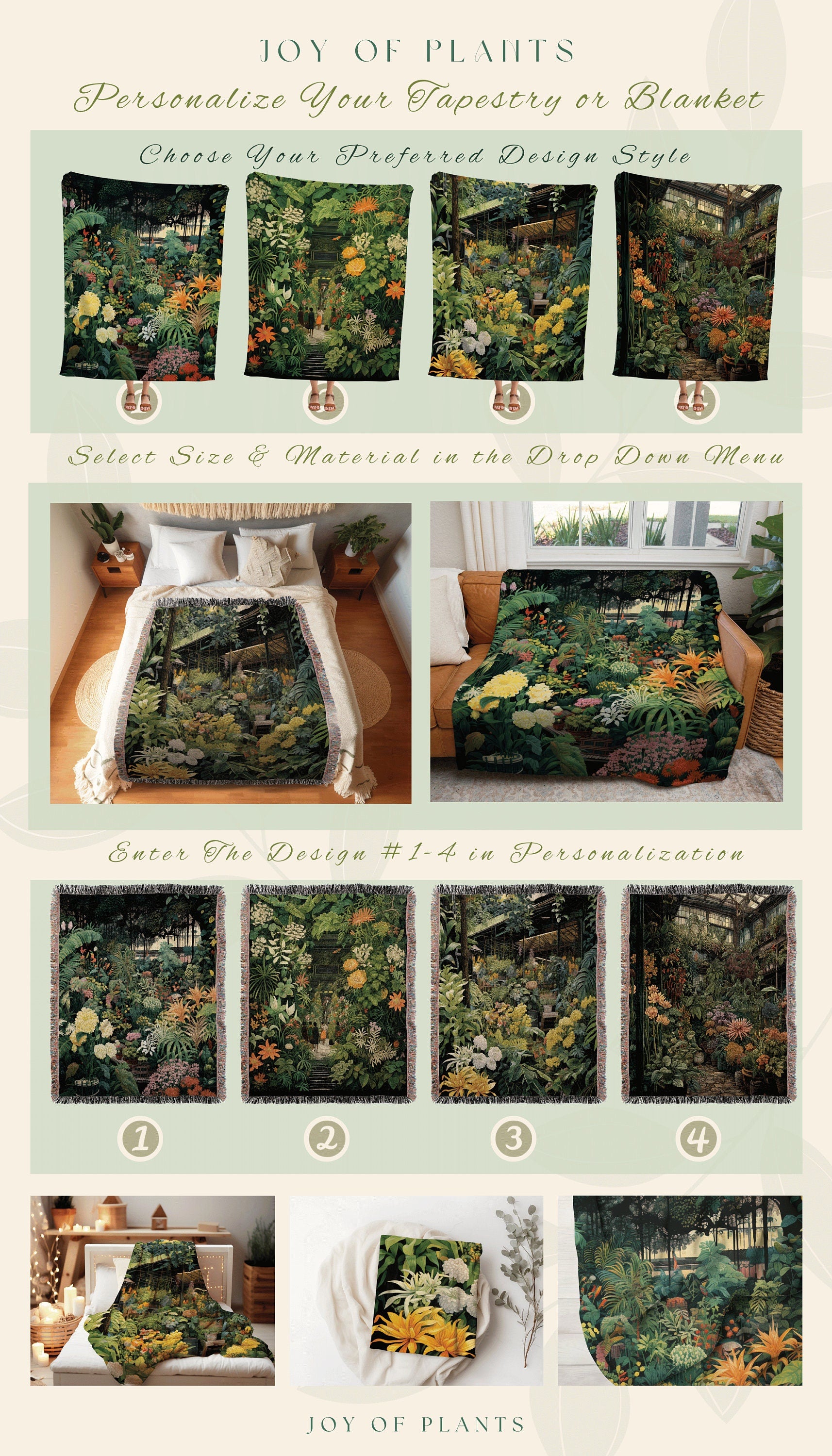 JOY OF PLANTS

Personalize Your Tapestry or Blanket

Choose Your Preferred Design Style

Select Size & Material in the Drop Down Menu

Enter The Design #1-4 in Personalization

1

2

3

4

JOY OF PLANTS